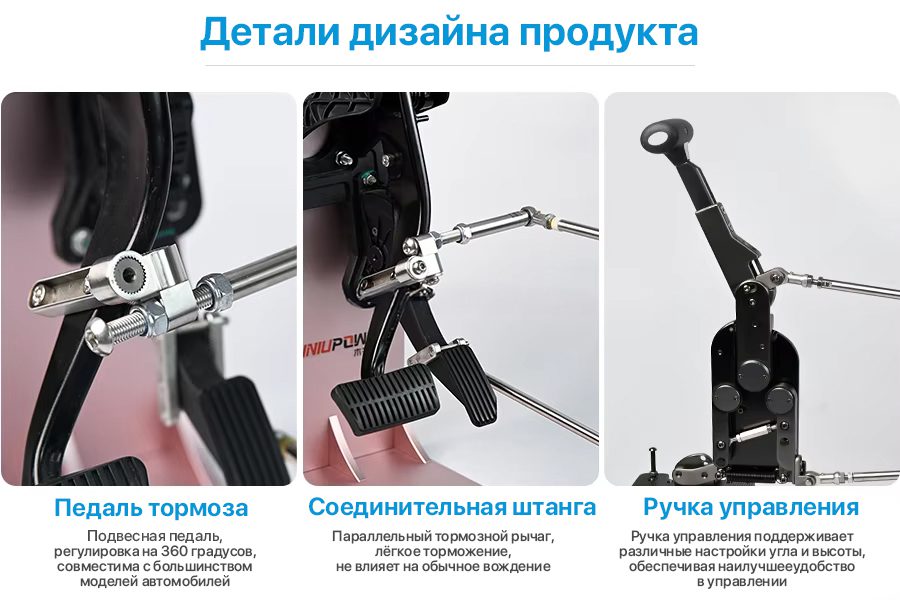 Детали дизайна продукта

NIUPOW

Педаль тормоза

Подвесная педаль, регулировка на 360 градусов, совместима с большинством моделей автомобилей

Соединительная штанга

Параллельный тормозной рычаг, лёгкое торможение, не влияет на обычное вождение

Ручка управления

Ручка управления поддерживает различные настройки угла и высоты, обеспечивая наилучшееудобство в управлении